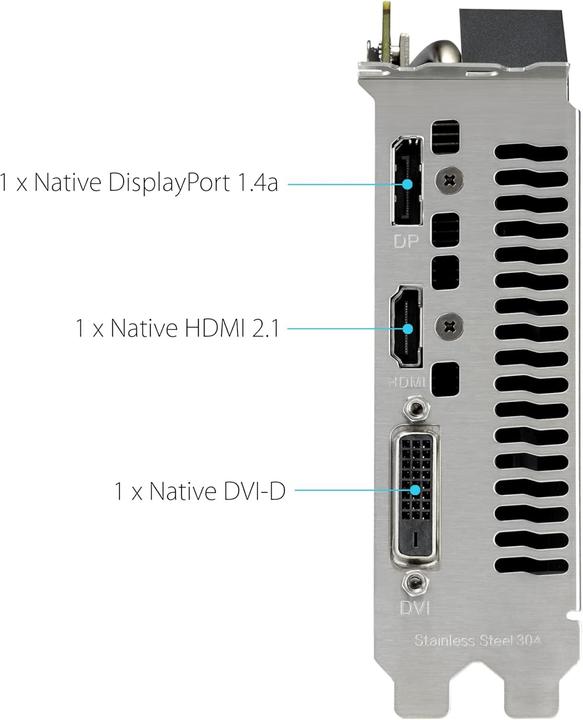 1 x Native DisplayPort 1.4a

DP

1 x Native HDMI 2.1

HDMI

1 x Native DVI-D

DVI

Stainless Steel 304