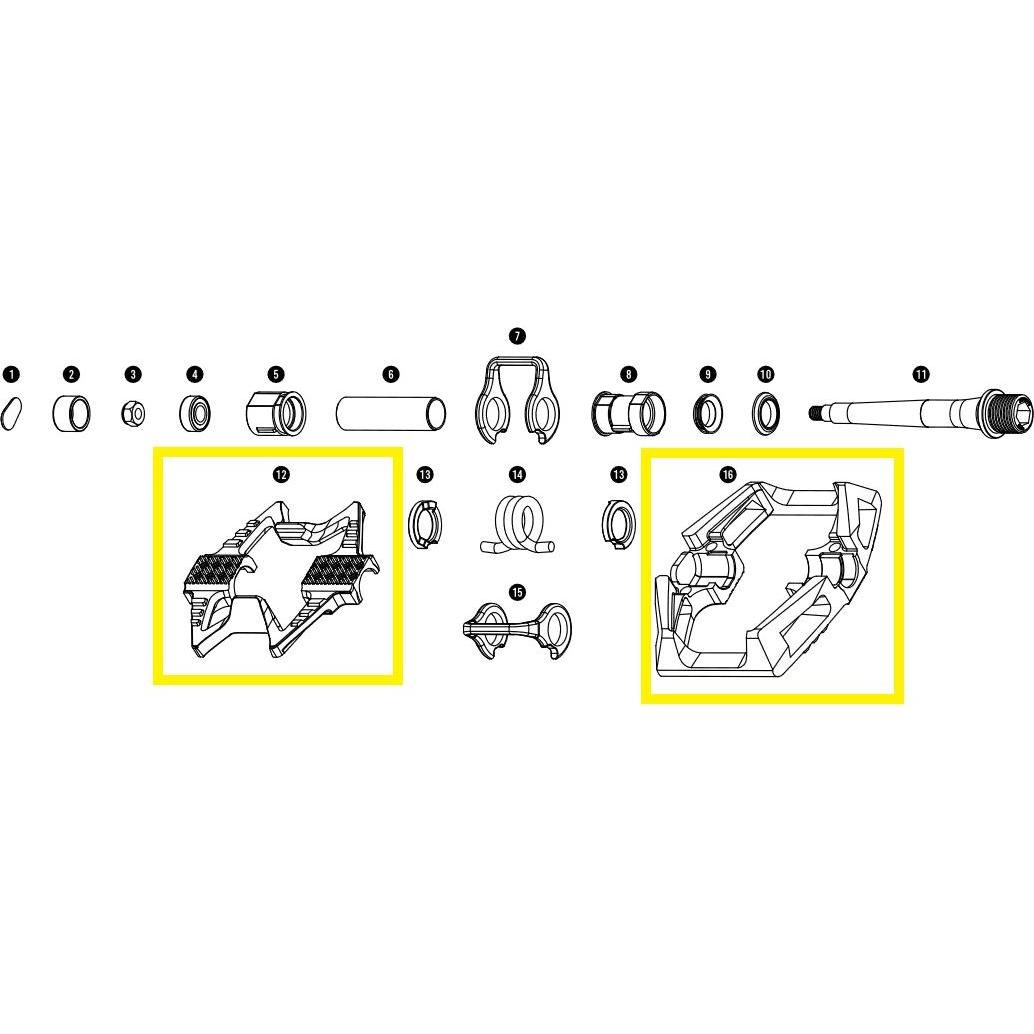 1 2 3 4 5 6 7 8 9 10 11

12 13 14 13 16

15