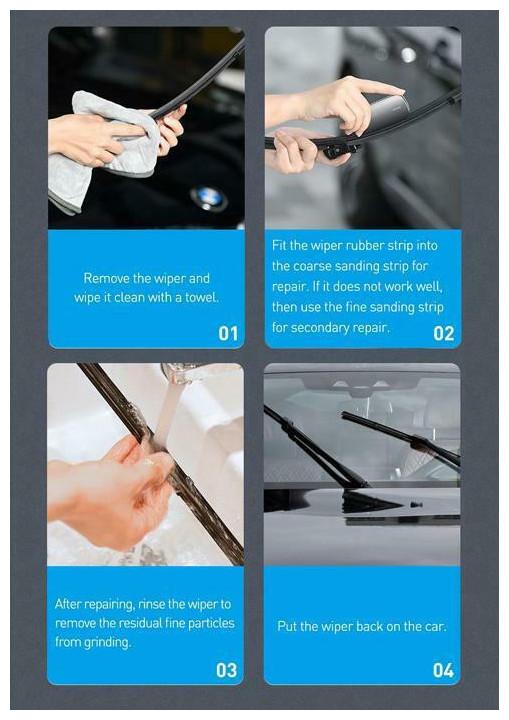 Remove the wiper and wipe it clean with a towel.

01

Fit the wiper rubber strip into the coarse sanding strip for repair. If it does not work well, then use the fine sanding strip for secondary repair.

02

After repairing, rinse the wiper to remove the residual fine particles from grinding.

03

Put the wiper back on the car.

04