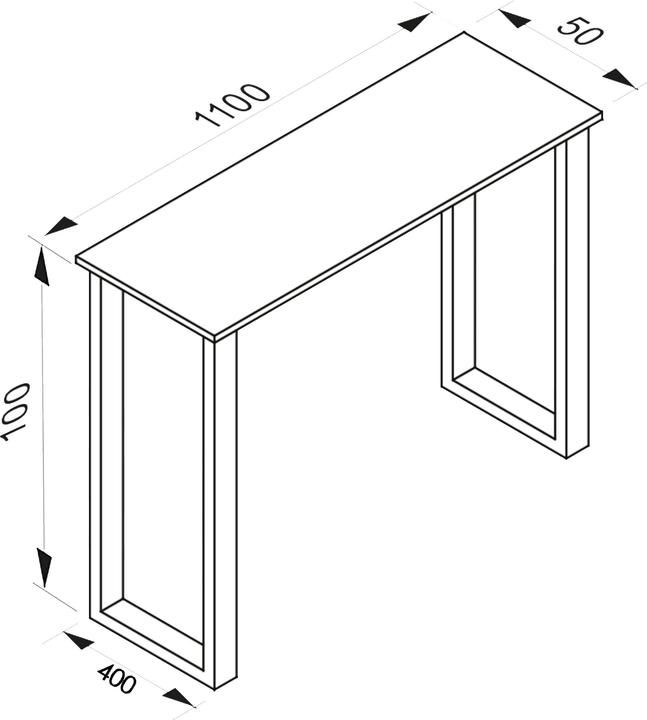 1100
50
100
400