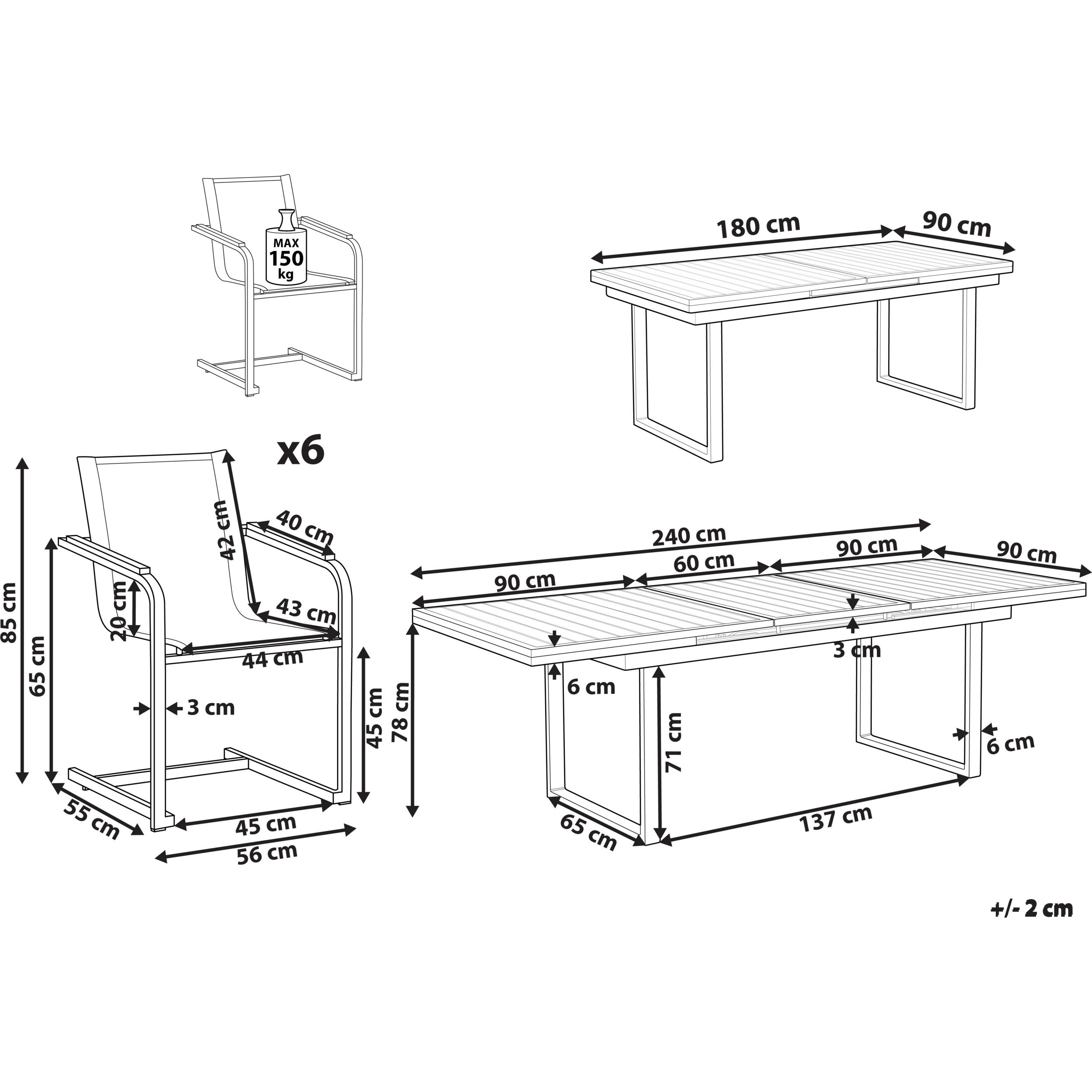 MAX 150 kg

180 cm
90 cm

x6

85 cm
65 cm
42 cm
40 cm
20 cm
43 cm
44 cm
3 cm
45 cm
55 cm
45 cm
56 cm

240 cm
90 cm
60 cm
90 cm
90 cm
3 cm
6 cm
78 cm
71 cm
6 cm
65 cm
137 cm

+/- 2 cm