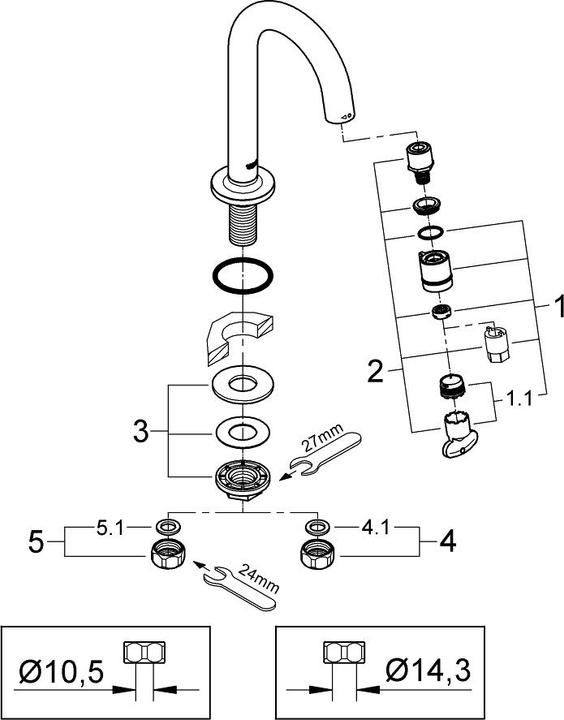 1
2
1.1
3
27mm
5
5.1
4.1
4
24mm
Ø10,5
Ø14,3