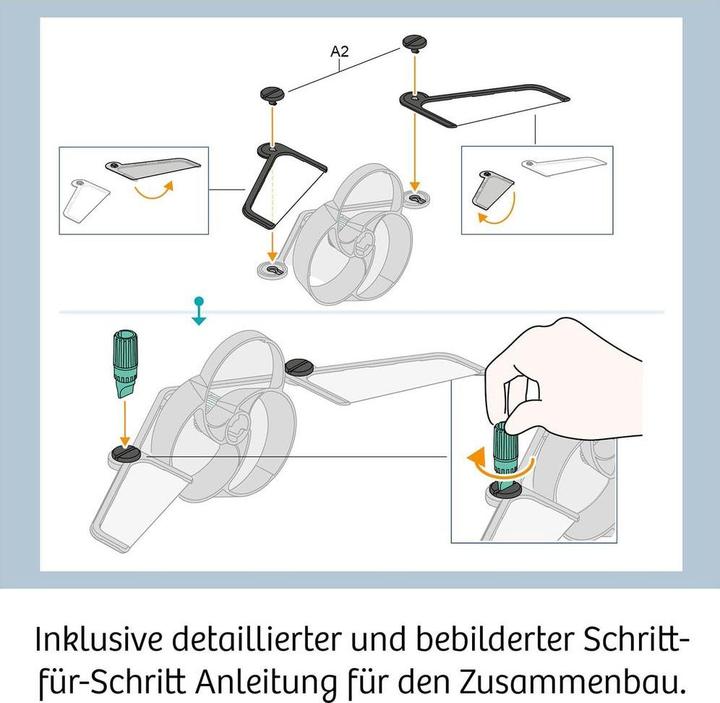 A2

Inklusive detaillierter und bebilderter Schritt-für-Schritt Anleitung für den Zusammenbau.