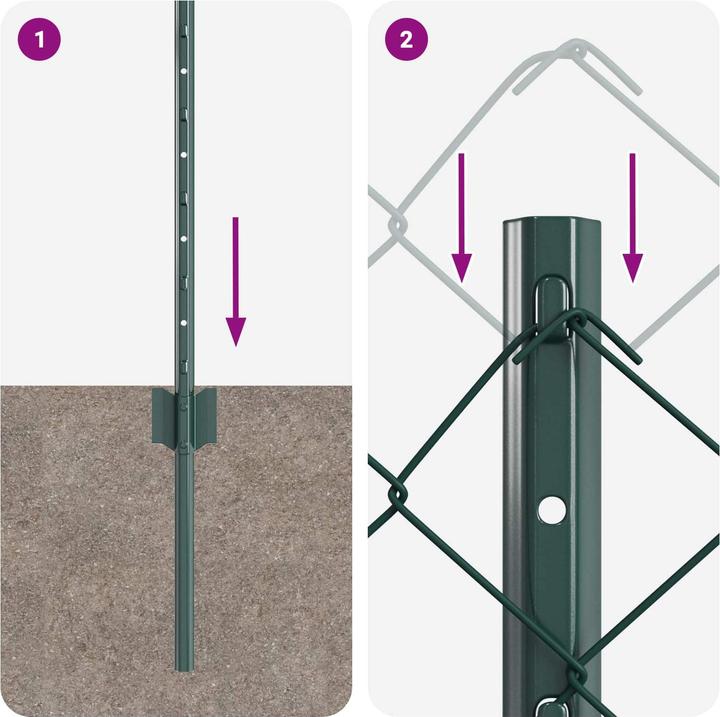 1

2