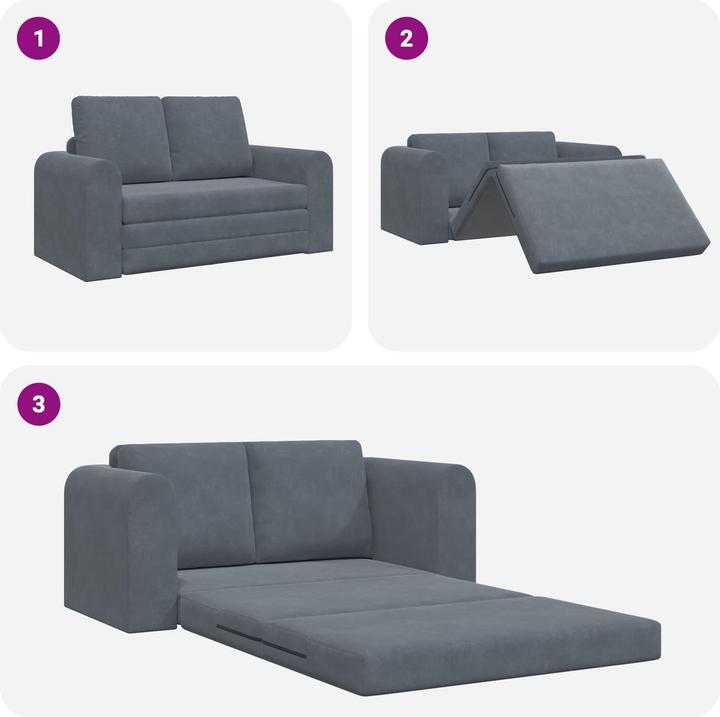 1

2

3