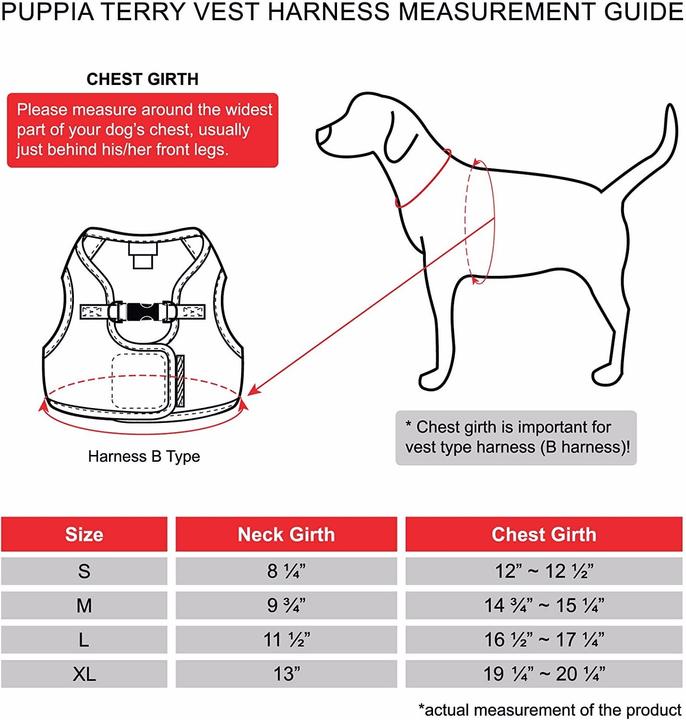 PUPPIA TERRY VEST HARNESS MEASUREMENT GUIDE

CHEST GIRTH

Please measure around the widest part of your dog's chest, usually just behind his/her front legs.

Harness B Type

* Chest girth is important for vest type harness (B harness)!

| Size | Neck Girth | Chest Girth |
|---|---|---|
| S | 8 ¼" | 12" ~ 12 ½" |
| M | 9 ¾" | 14 ¾" ~ 15 ¼" |
| L | 11 ½" | 16 ½" ~ 17 ¼" |
| XL | 13" | 19 ¼" ~ 20 ¼" |

*actual measurement of the product