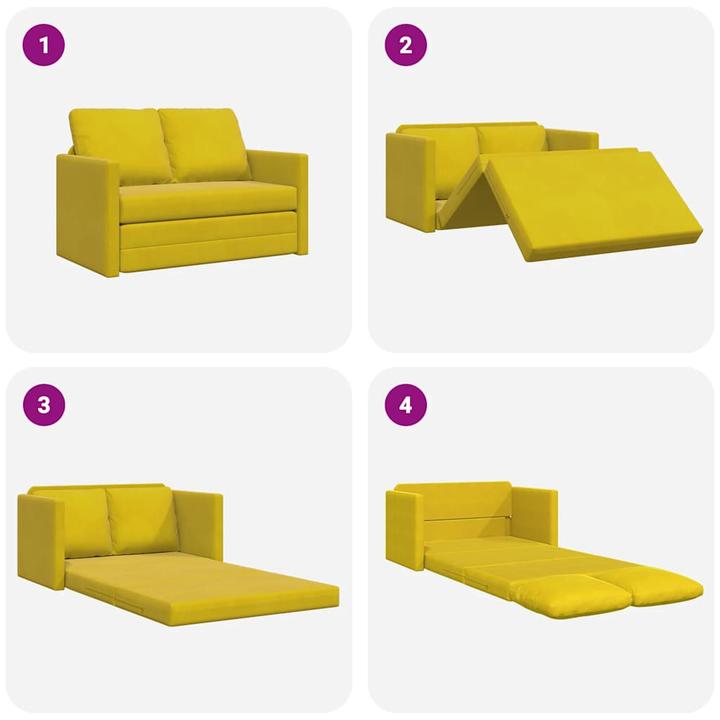 1

2

3

4