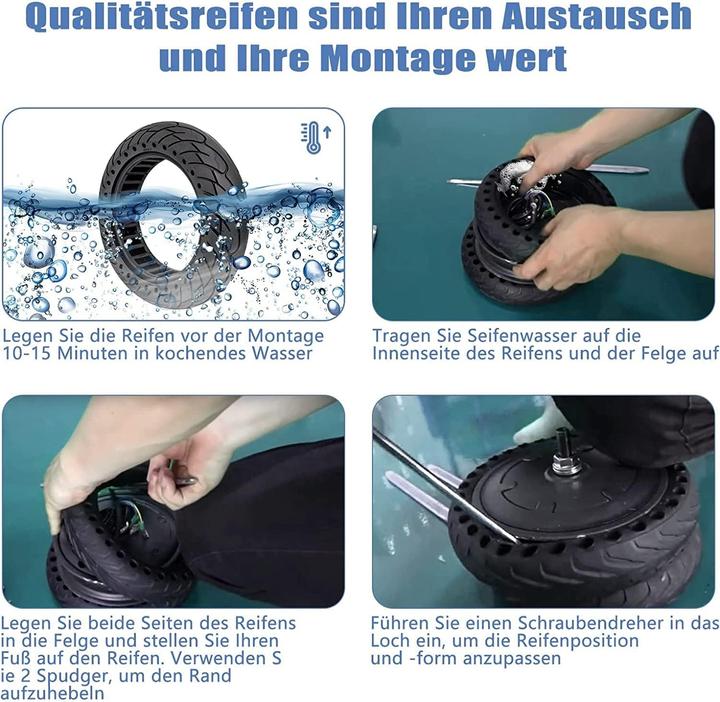 Qualitätsreifen sind Ihren Austausch und Ihre Montage wert

Legen Sie die Reifen vor der Montage 10-15 Minuten in kochendes Wasser

Tragen Sie Seifenwasser auf die Innenseite des Reifens und der Felge auf

Legen Sie beide Seiten des Reifens in die Felge und stellen Sie Ihren Fuß auf den Reifen. Verwenden S ie 2 Spudger, um den Rand aufzuhebeln

Führen Sie einen Schraubendreher in das Loch ein, um die Reifenposition und -form anzupassen