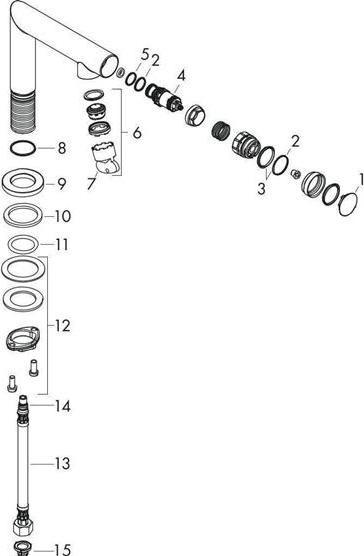 5 2
4
6
7
8
9
10
11
12
14
13
15
2
3
1