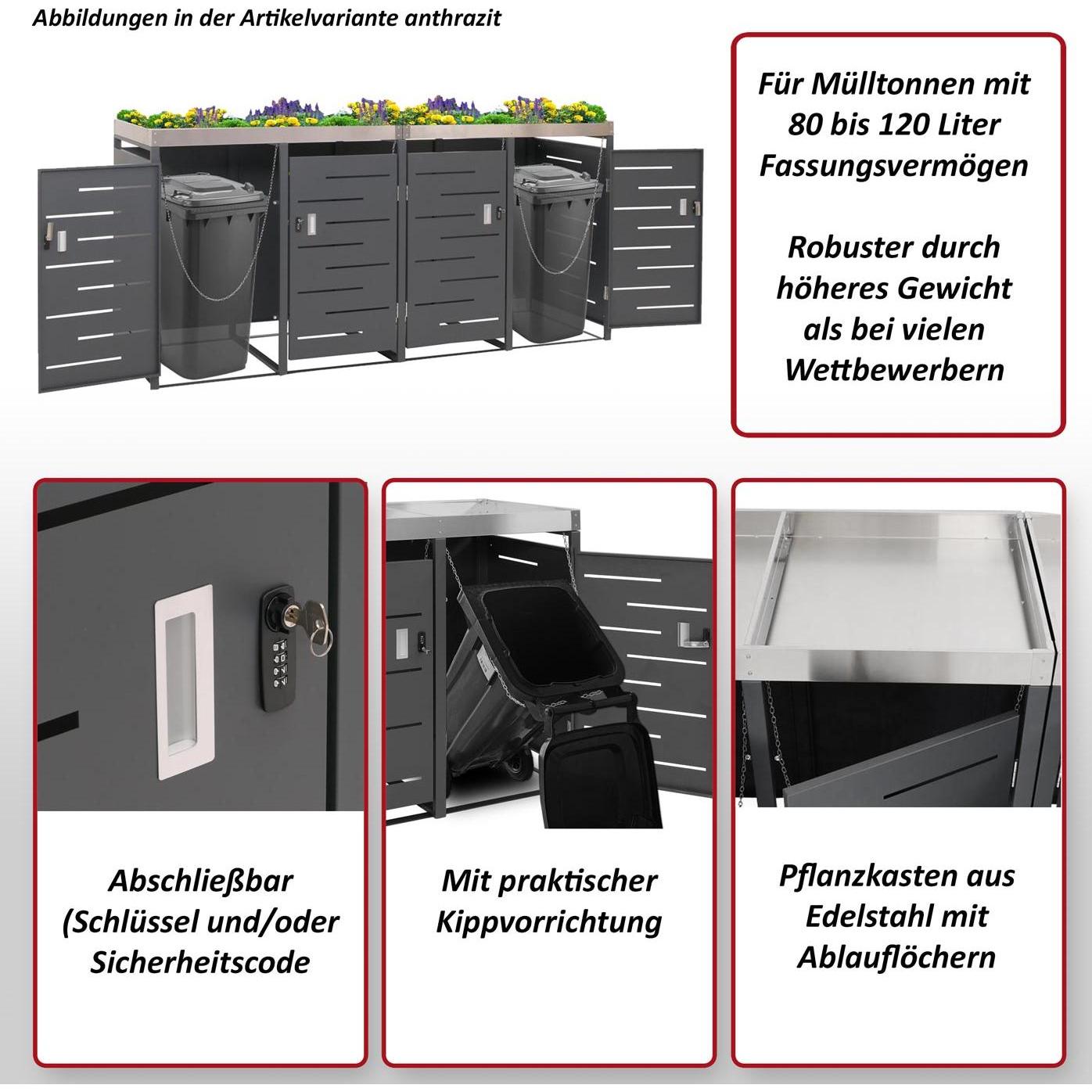 Abbildungen in der Artikelvariante anthrazit

Für Mülltonnen mit 80 bis 120 Liter Fassungsvermögen

Robuster durch höheres Gewicht als bei vielen Wettbewerbern

Abschließbar (Schlüssel und/oder Sicherheitscode

Mit praktischer Kippvorrichtung

Pflanzkasten aus Edelstahl mit Ablauflöchern