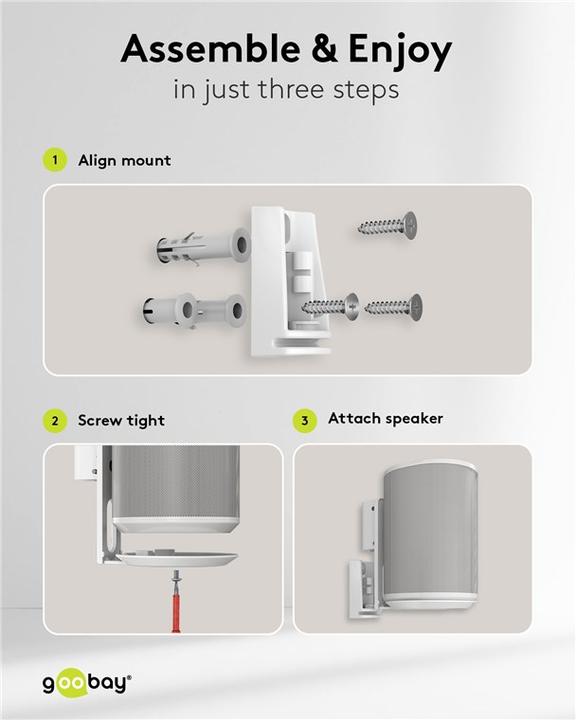 Assemble & Enjoy
in just three steps

1 Align mount

2 Screw tight

3 Attach speaker

goobay®