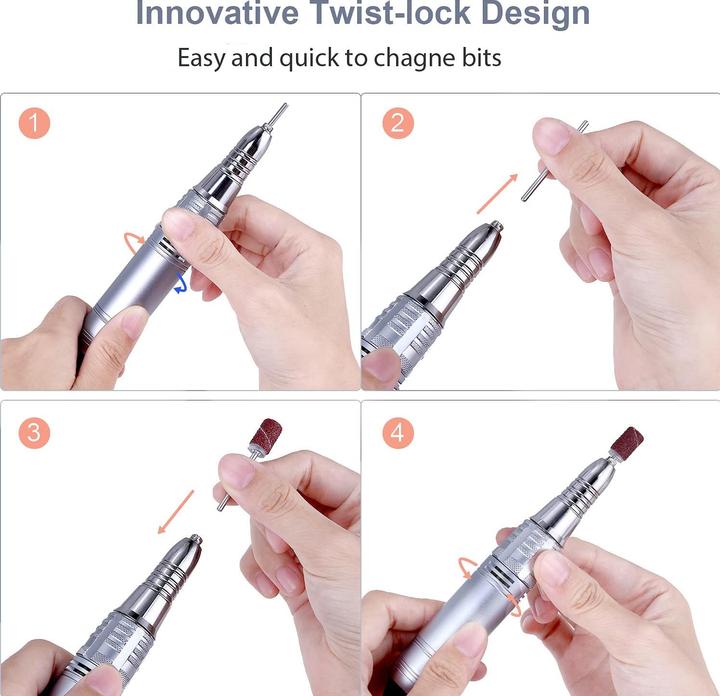 Innovative Twist-lock Design

Easy and quick to chagne bits

1

2

3

4