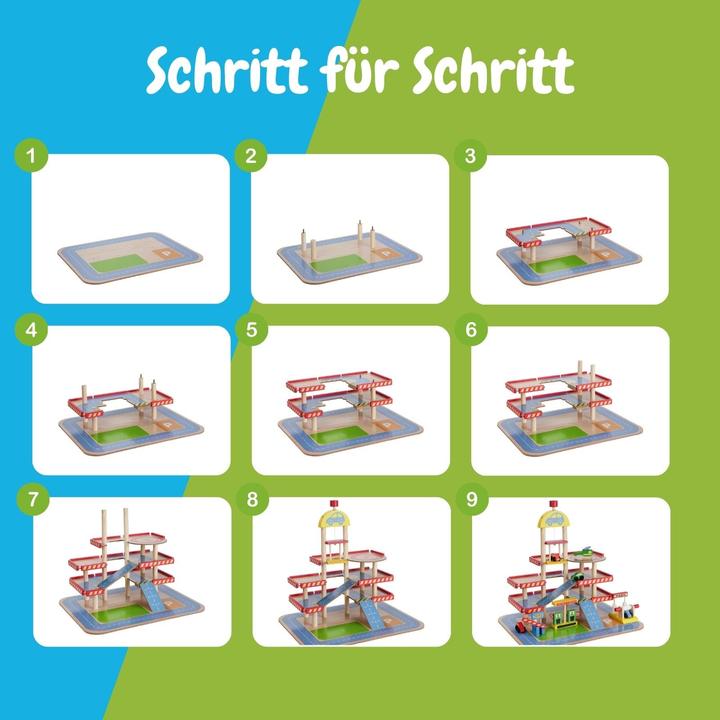 Schritt für Schritt

1

2

3

4

5

6

7

8

9