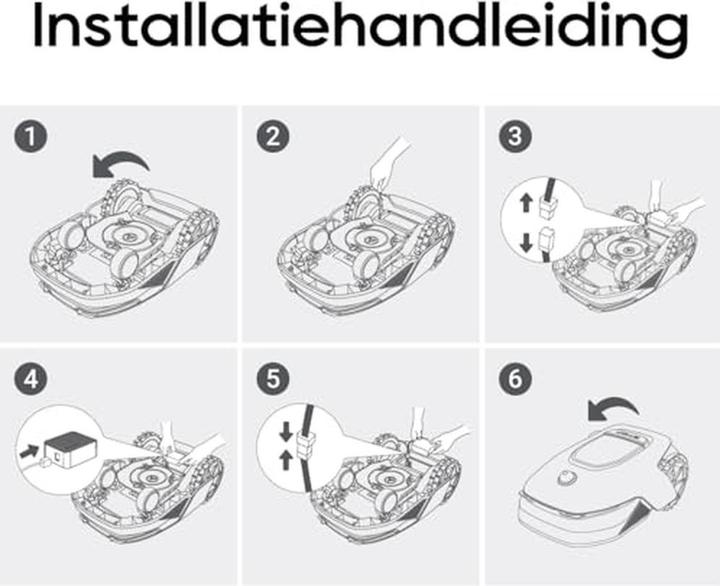 Installatiehandleiding

1

2

3

4

5

6