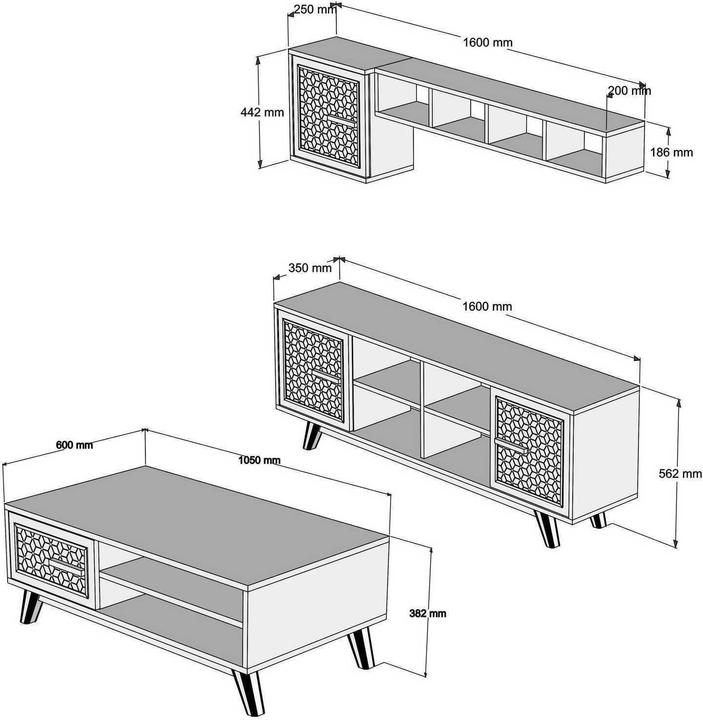 250 mm
1600 mm
200 mm
442 mm
186 mm

350 mm
1600 mm
562 mm

600 mm
1050 mm
382 mm