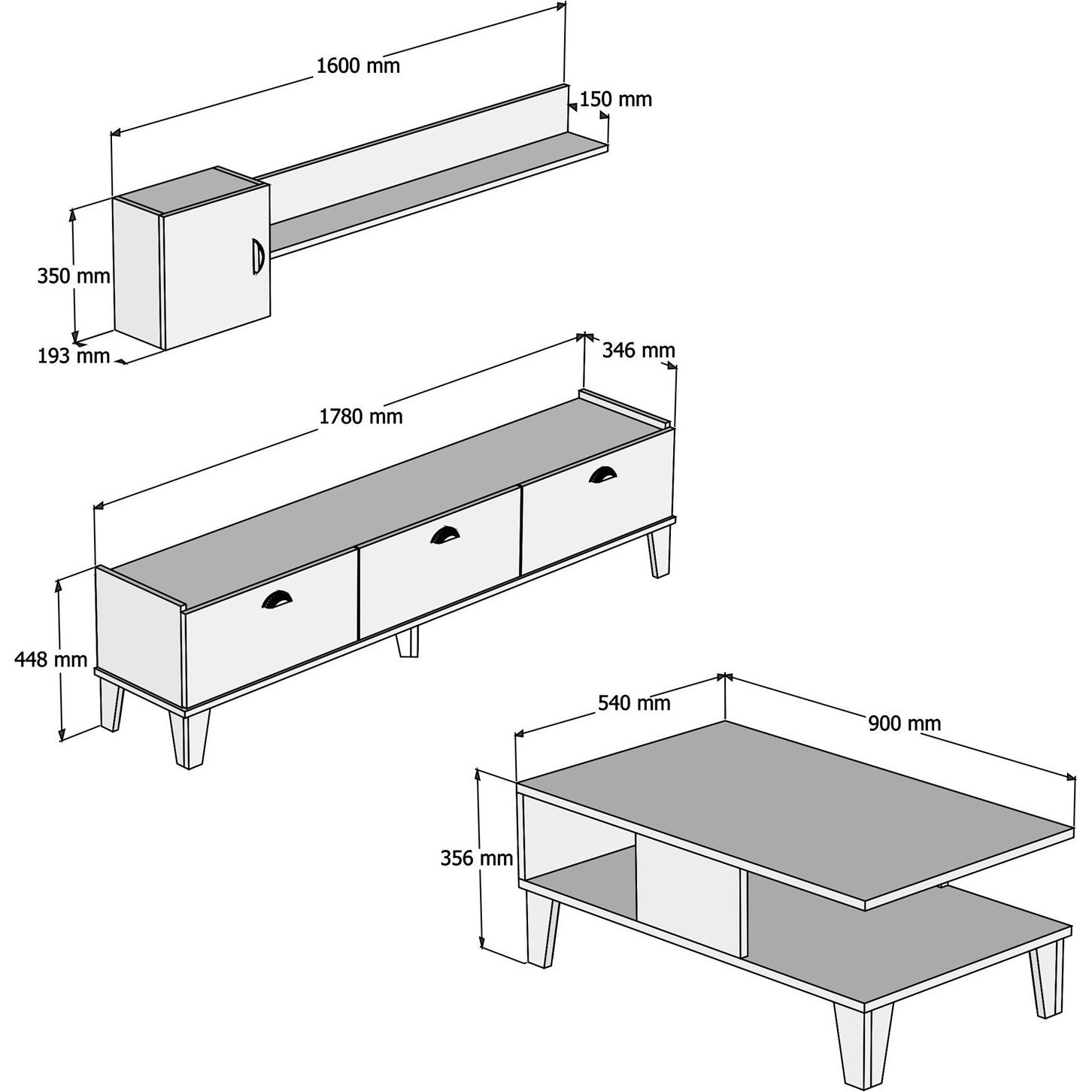 1600 mm
150 mm
350 mm
193 mm
346 mm
1780 mm
448 mm
540 mm
900 mm
356 mm