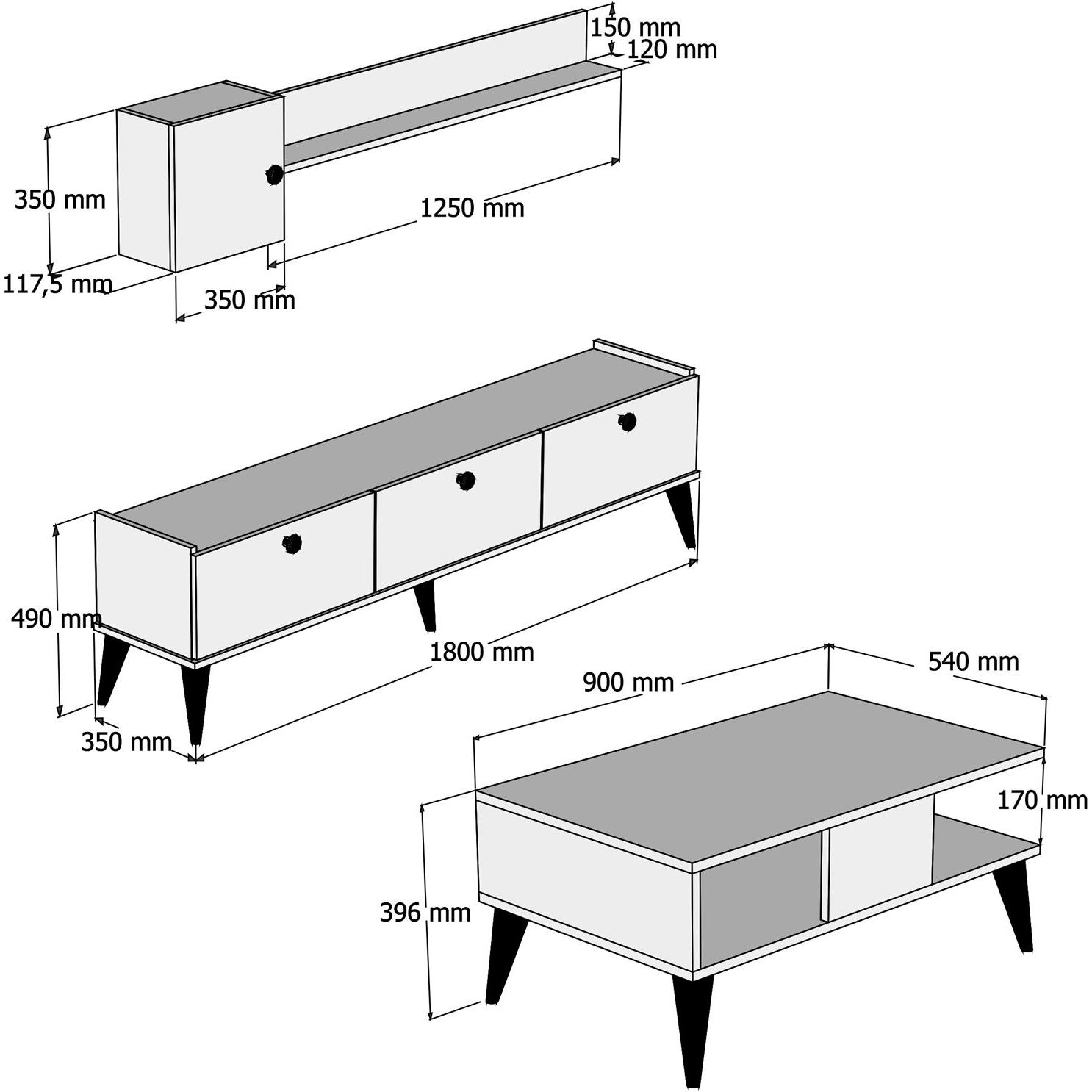 150 mm
120 mm
350 mm
1250 mm
117,5 mm
350 mm

490 mm
1800 mm
350 mm

900 mm
540 mm
170 mm
396 mm