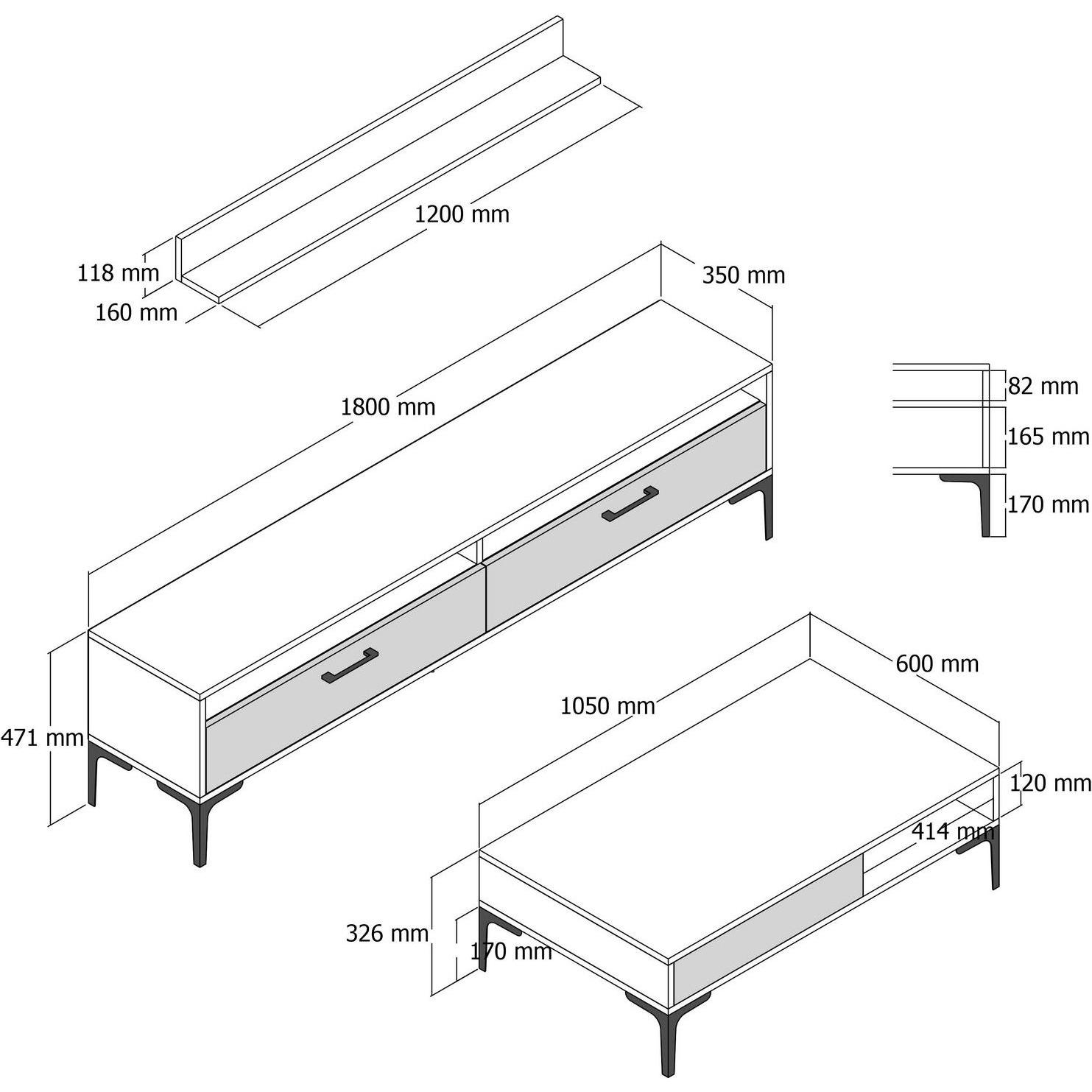 1200 mm
118 mm
160 mm
350 mm
1800 mm
82 mm
165 mm
170 mm
471 mm
600 mm
1050 mm
120 mm
414 mm
326 mm
170 mm