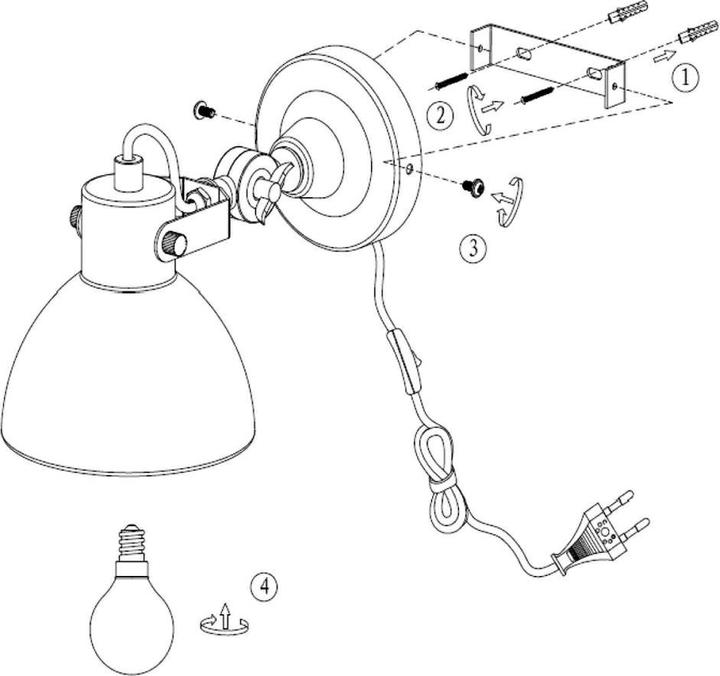 1

2

3

4