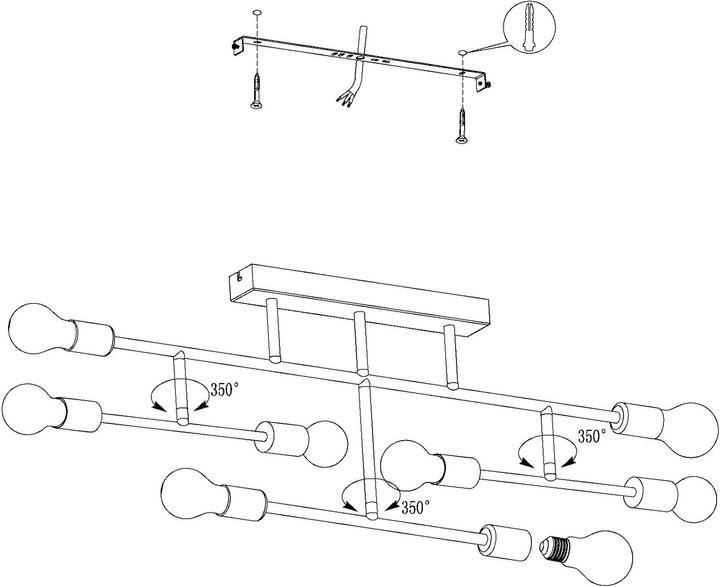 350°
350°
350°