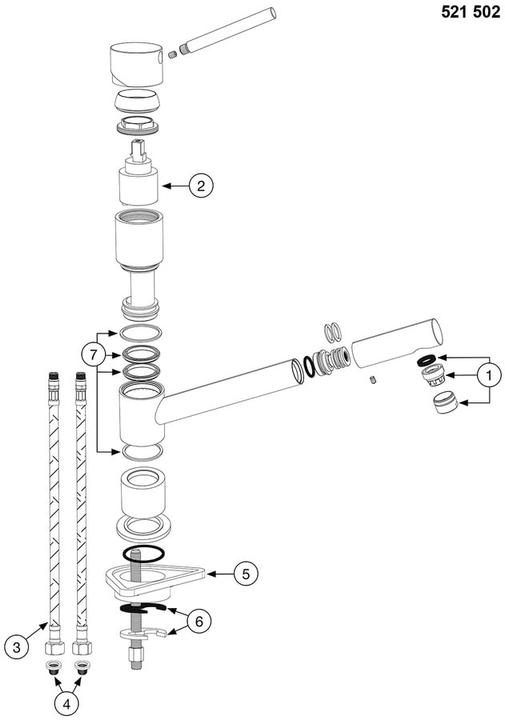 521 502

2

7

1

5

6

3

4