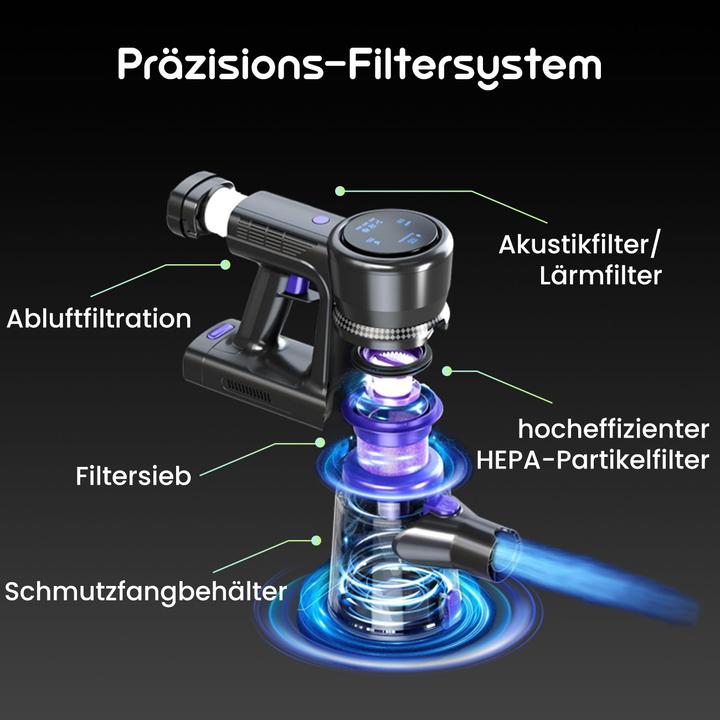 Präzisions-Filtersystem

Akustikfilter/
Lärmfilter

Abluftfiltration

hocheffizienter
HEPA-Partikelfilter

Filtersieb

Schmutzfangbehälter