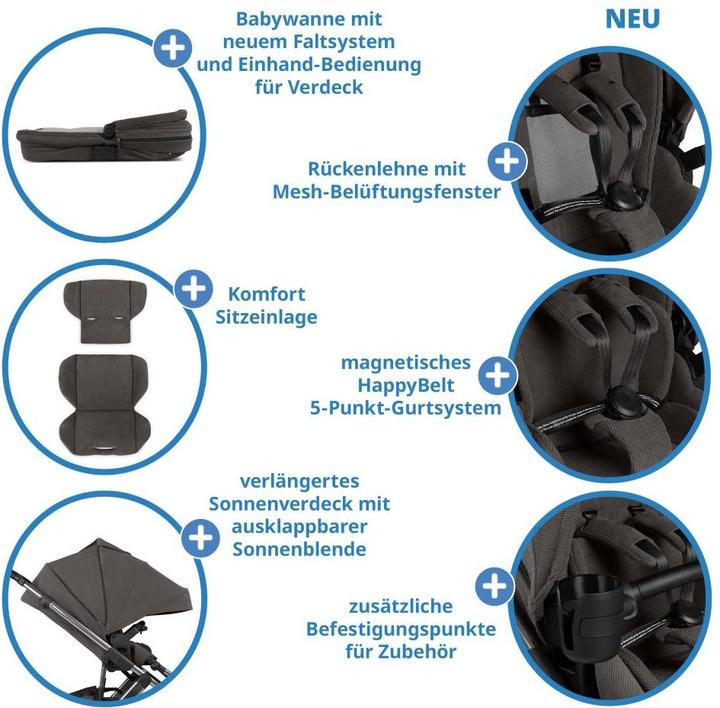 Babywanne mit neuem Faltsystem und Einhand-Bedienung für Verdeck

NEU

Rückenlehne mit Mesh-Belüftungsfenster

Komfort Sitzeinlage

magnetisches HappyBelt 5-Punkt-Gurtsystem

verlängertes Sonnenverdeck mit ausklappbarer Sonnenblende

zusätzliche Befestigungspunkte für Zubehör