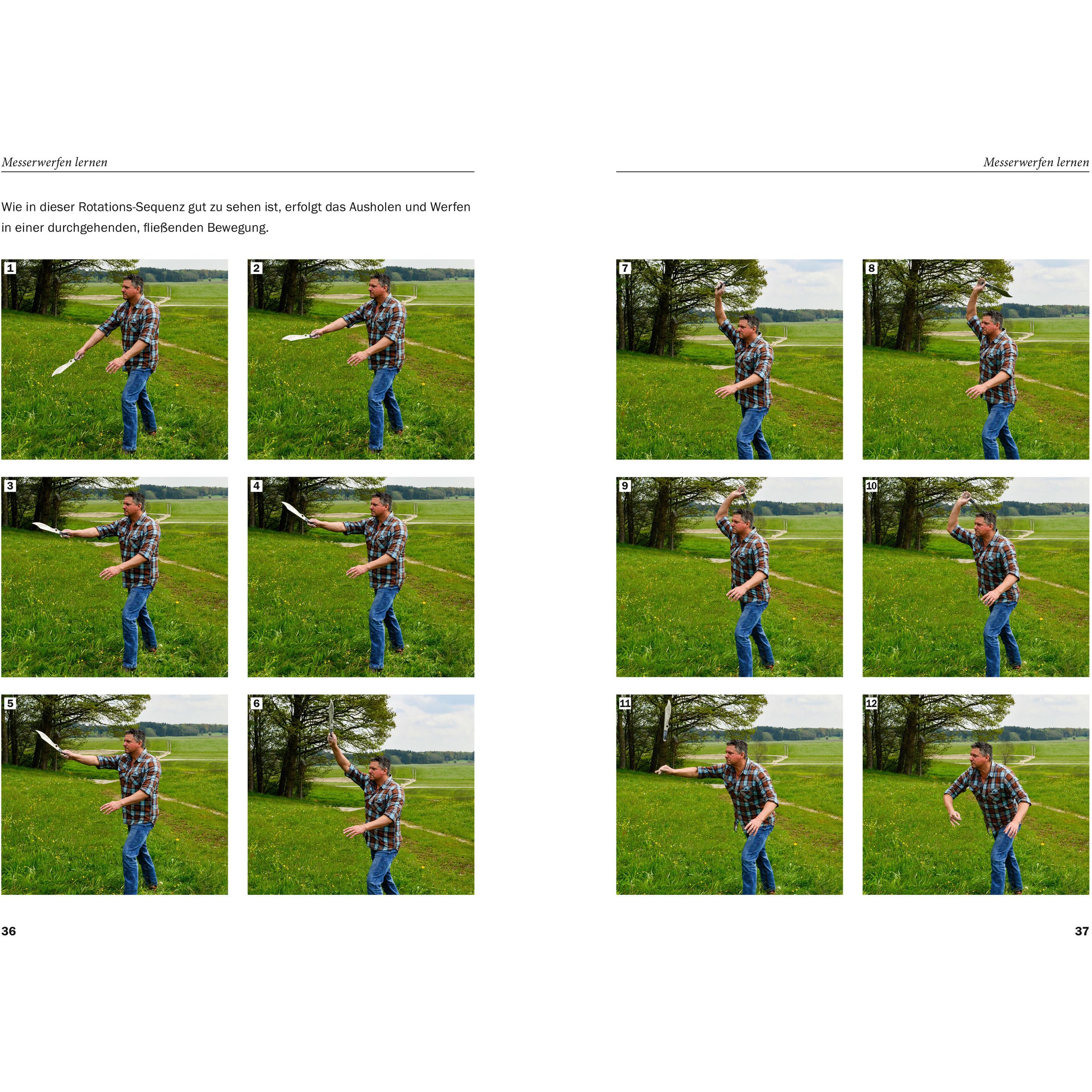 Messerwerfen lernen

Wie in dieser Rotations-Sequenz gut zu sehen ist, erfolgt das Ausholen und Werfen in einer durchgehenden, fließenden Bewegung.

1

2

3

4

5

6

36

Messerwerfen lernen

7

8

9

10

11

12

37