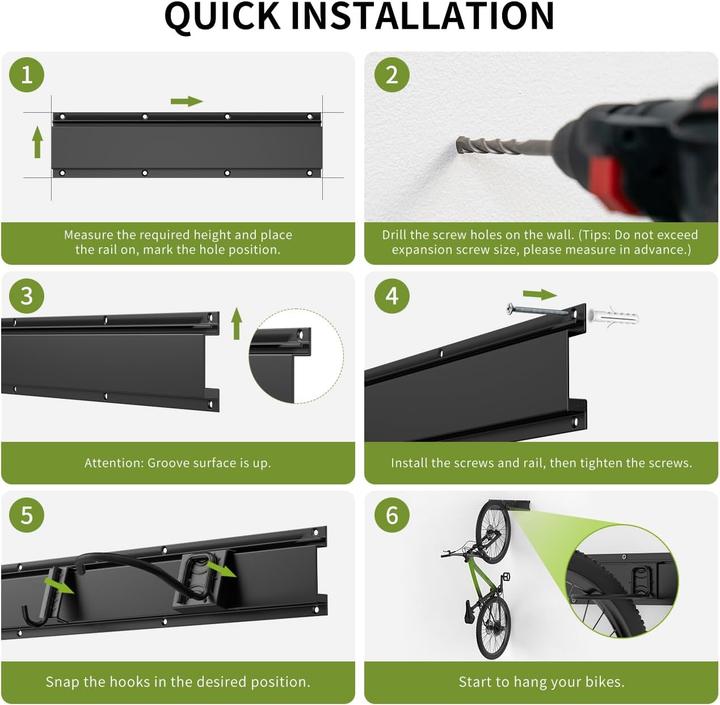 QUICK INSTALLATION

1

Measure the required height and place the rail on, mark the hole position.

2

Drill the screw holes on the wall. (Tips: Do not exceed expansion screw size, please measure in advance.)

3

Attention: Groove surface is up.

4

Install the screws and rail, then tighten the screws.

5

Snap the hooks in the desired position.

6

Start to hang your bikes.