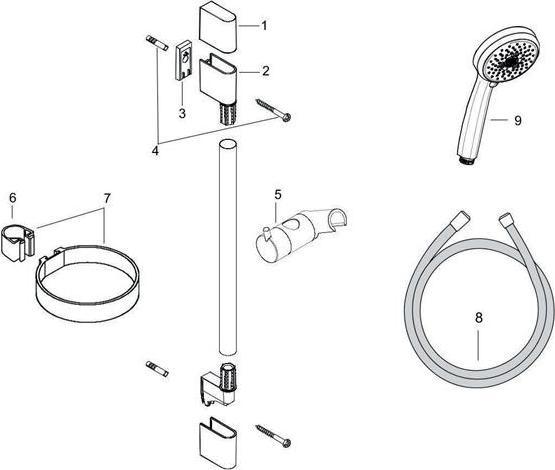 1
2
3
4
9
6
7
5
8