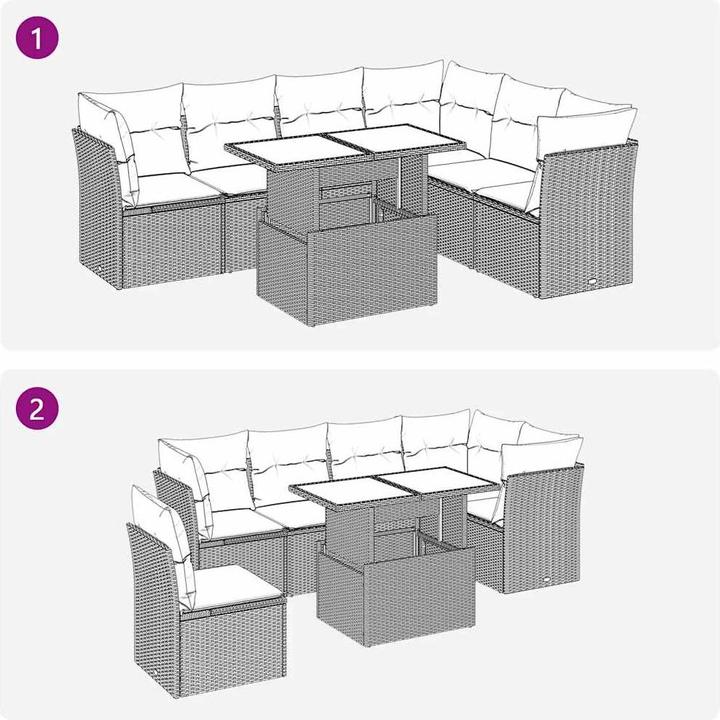 1

2