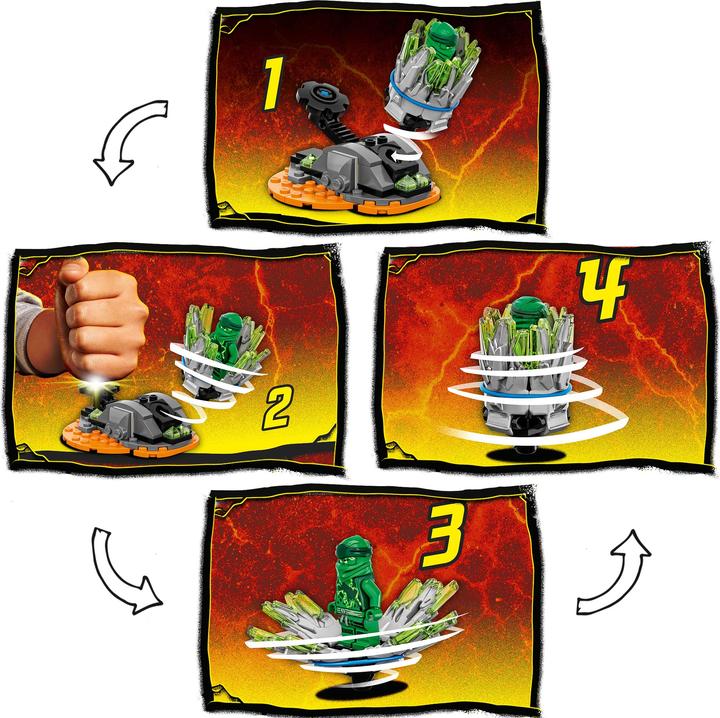 1

2

4

3