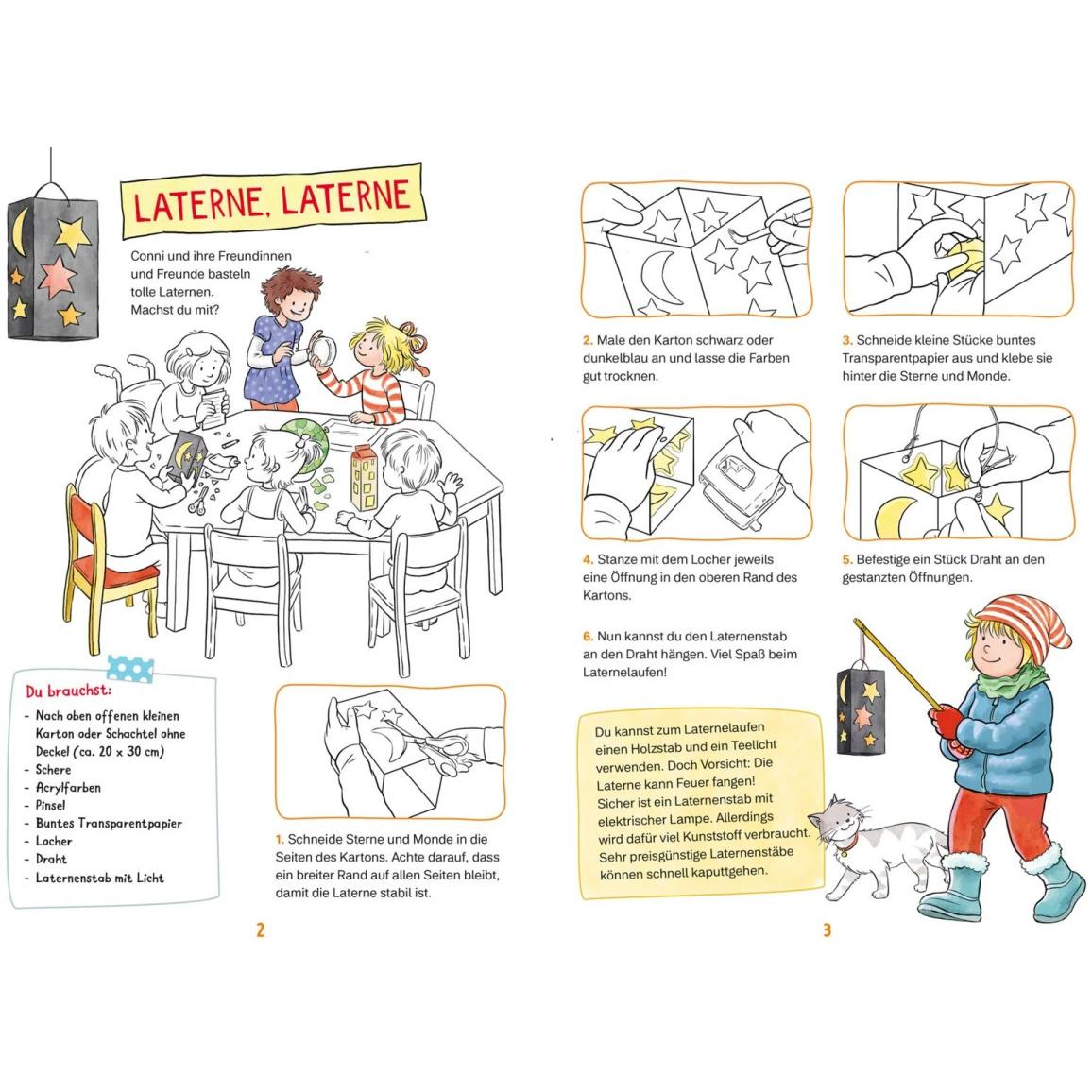 LATERNE, LATERNE

Conni und ihre Freundinnen und Freunde basteln tolle Laternen. Machst du mit?

Du brauchst:
- Nach oben offenen kleinen Karton oder Schachtel ohne Deckel (ca. 20 x 30 cm)
- Schere
- Acrylfarben
- Pinsel
- Buntes Transparentpapier
- Locher
- Draht
- Laternenstab mit Licht

1. Schneide Sterne und Monde in die Seiten des Kartons. Achte darauf, dass ein breiter Rand auf allen Seiten bleibt, damit die Laterne stabil ist.

2

2. Male den Karton schwarz oder dunkelblau an und lasse die Farben gut trocknen.

3. Schneide kleine Stücke buntes Transparentpapier aus und klebe sie hinter die Sterne und Monde.

4. Stanze mit dem Locher jeweils eine Öffnung in den oberen Rand des Kartons.

5. Befestige ein Stück Draht an den gestanzten Öffnungen.

6. Nun kannst du den Laternenstab an den Draht hängen. Viel Spaß beim Laternelaufen!

Du kannst zum Laternelaufen einen Holzstab und ein Teelicht verwenden. Doch Vorsicht: Die Laterne kann Feuer fangen! Sicher ist ein Laternenstab mit elektrischer Lampe. Allerdings wird dafür viel Kunststoff verbraucht. Sehr preisgünstige Laternenstäbe können schnell kaputtgehen.

3