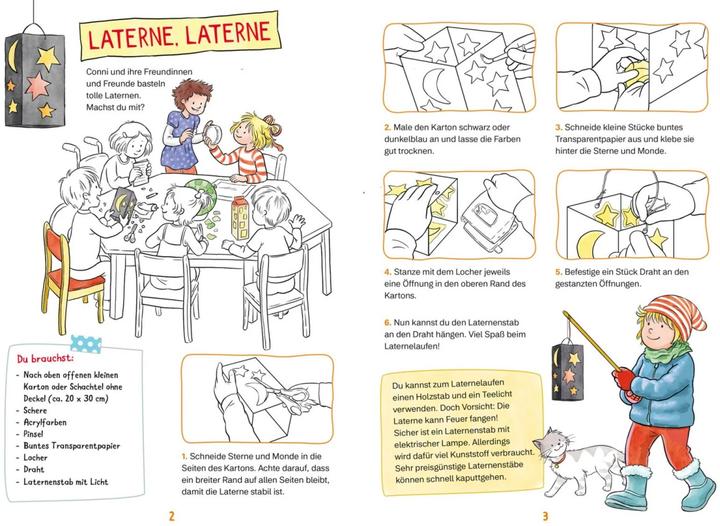 LATERNE, LATERNE

Conni und ihre Freundinnen und Freunde basteln tolle Laternen. Machst du mit?

Du brauchst:
- Nach oben offenen kleinen Karton oder Schachtel ohne Deckel (ca. 20 x 30 cm)
- Schere
- Acrylfarben
- Pinsel
- Buntes Transparentpapier
- Locher
- Draht
- Laternenstab mit Licht

1. Schneide Sterne und Monde in die Seiten des Kartons. Achte darauf, dass ein breiter Rand auf allen Seiten bleibt, damit die Laterne stabil ist.

2

2. Male den Karton schwarz oder dunkelblau an und lasse die Farben gut trocknen.

3. Schneide kleine Stücke buntes Transparentpapier aus und klebe sie hinter die Sterne und Monde.

4. Stanze mit dem Locher jeweils eine Öffnung in den oberen Rand des Kartons.

5. Befestige ein Stück Draht an den gestanzten Öffnungen.

6. Nun kannst du den Laternenstab an den Draht hängen. Viel Spaß beim Laternelaufen!

Du kannst zum Laternelaufen einen Holzstab und ein Teelicht verwenden. Doch Vorsicht: Die Laterne kann Feuer fangen! Sicher ist ein Laternenstab mit elektrischer Lampe. Allerdings wird dafür viel Kunststoff verbraucht. Sehr preisgünstige Laternenstäbe können schnell kaputtgehen.

3