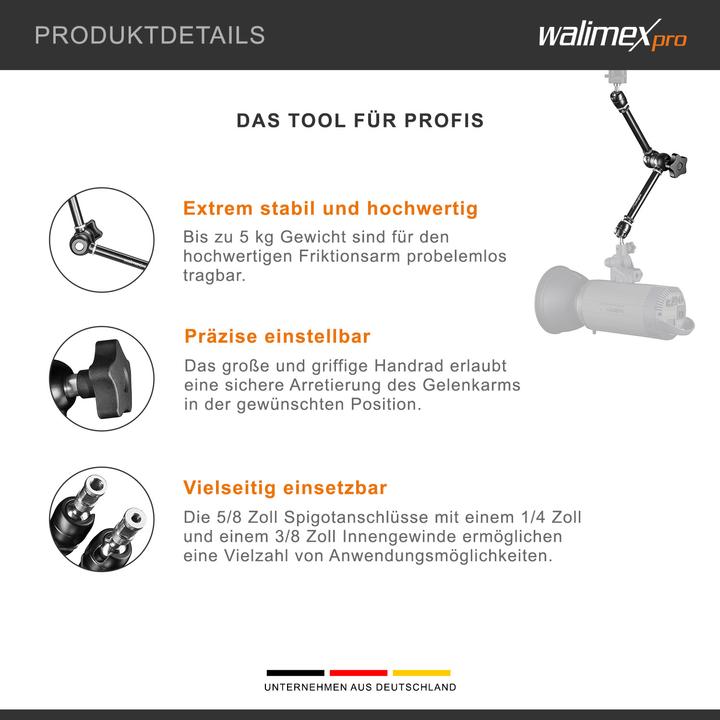 PRODUKTDETAILS

walimex pro

DAS TOOL FÜR PROFIS

Extrem stabil und hochwertig

Bis zu 5 kg Gewicht sind für den hochwertigen Friktionsarm probelemlos tragbar.

Präzise einstellbar

Das große und griffige Handrad erlaubt eine sichere Arretierung des Gelenkarms in der gewünschten Position.

Vielseitig einsetzbar

Die 5/8 Zoll Spigotanschlüsse mit einem 1/4 Zoll und einem 3/8 Zoll Innengewinde ermöglichen eine Vielzahl von Anwendungsmöglichkeiten.

UNTERNEHMEN AUS DEUTSCHLAND