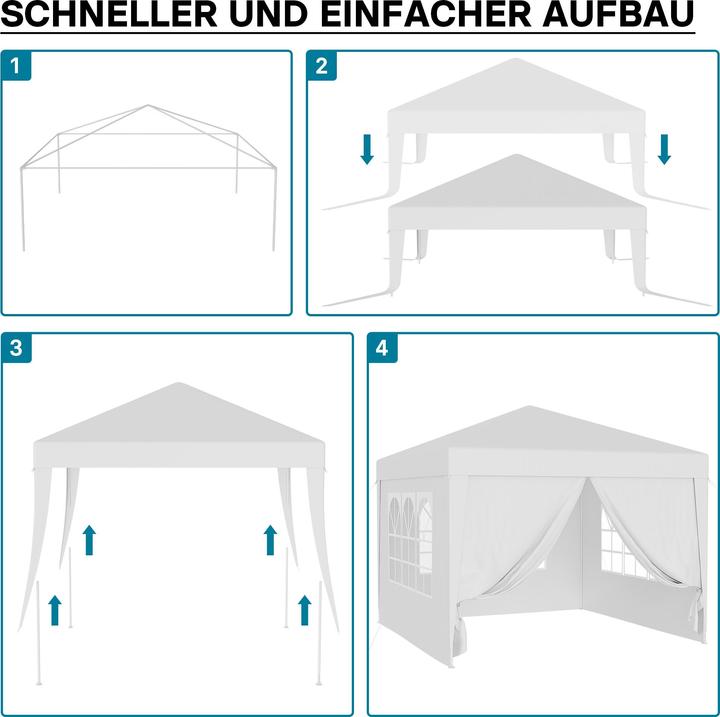 SCHNELLER UND EINFACHER AUFBAU

1

2

3

4