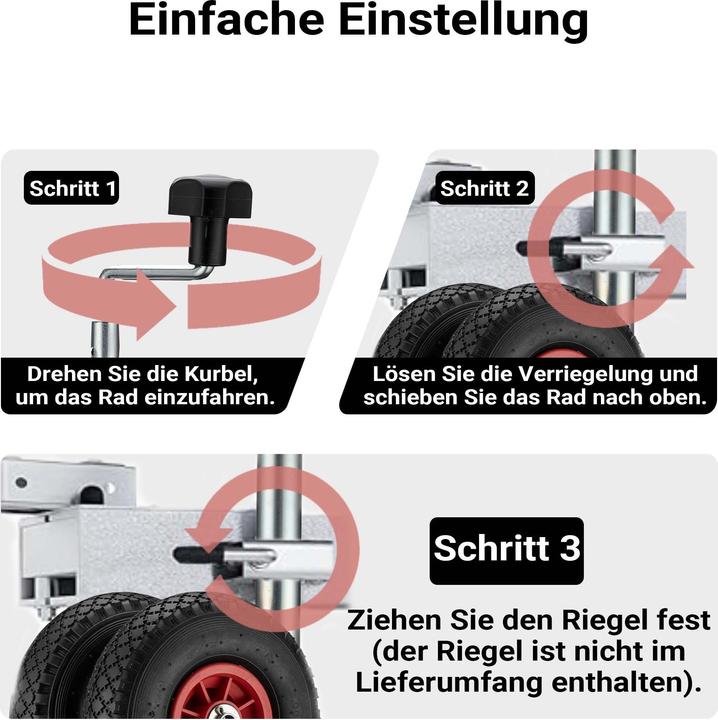 Einfache Einstellung

Schritt 1

Drehen Sie die Kurbel, um das Rad einzufahren.

Schritt 2

Lösen Sie die Verriegelung und schieben Sie das Rad nach oben.

Schritt 3

Ziehen Sie den Riegel fest (der Riegel ist nicht im Lieferumfang enthalten).