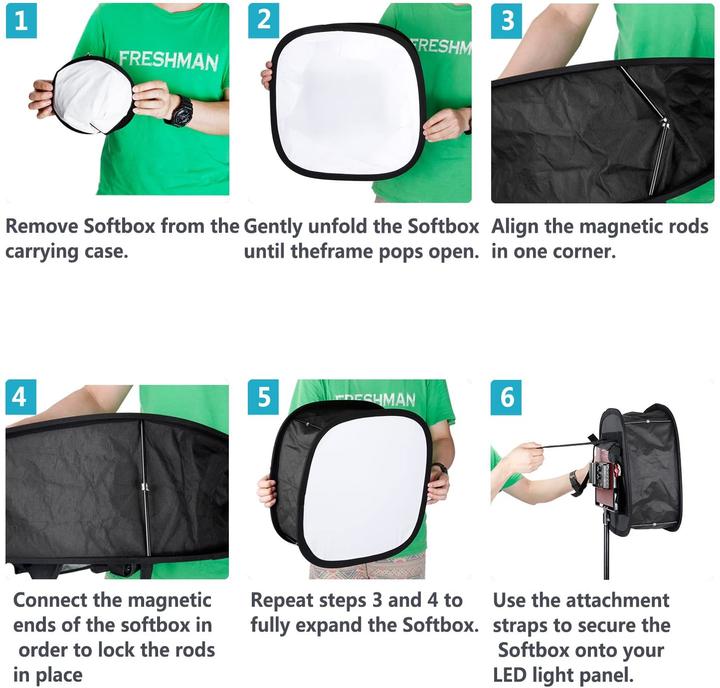 1

FRESHMAN

Remove Softbox from the carrying case.

2

FRESHM

Gently unfold the Softbox until theframe pops open.

3

Align the magnetic rods in one corner.

4

Connect the magnetic ends of the softbox in order to lock the rods in place

5

FRESHMAN

Repeat steps 3 and 4 to fully expand the Softbox.

6

Use the attachment straps to secure the Softbox onto your LED light panel.