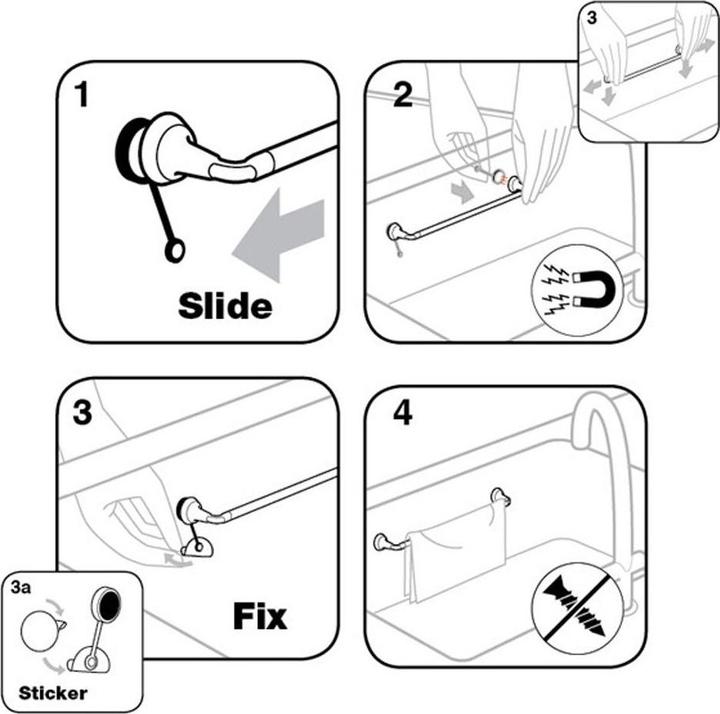 1
Slide

2

3

3
Fix

3a
Sticker

4