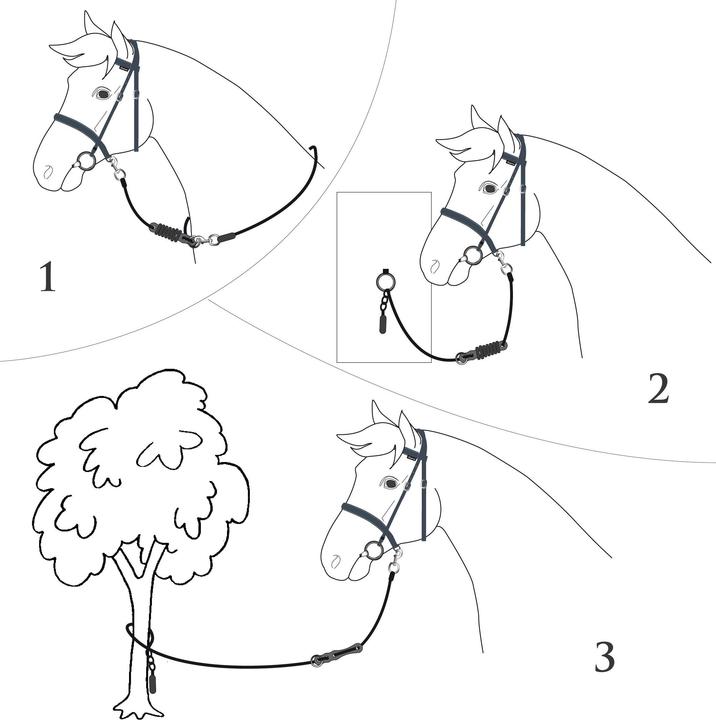 1

2

3