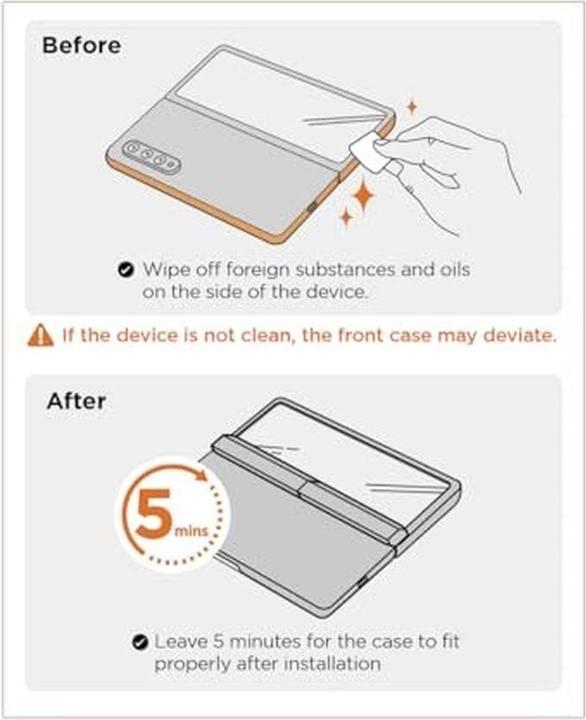 Before

Wipe off foreign substances and oils on the side of the device.

If the device is not clean, the front case may deviate.

After

5 mins

Leave 5 minutes for the case to fit properly after installation