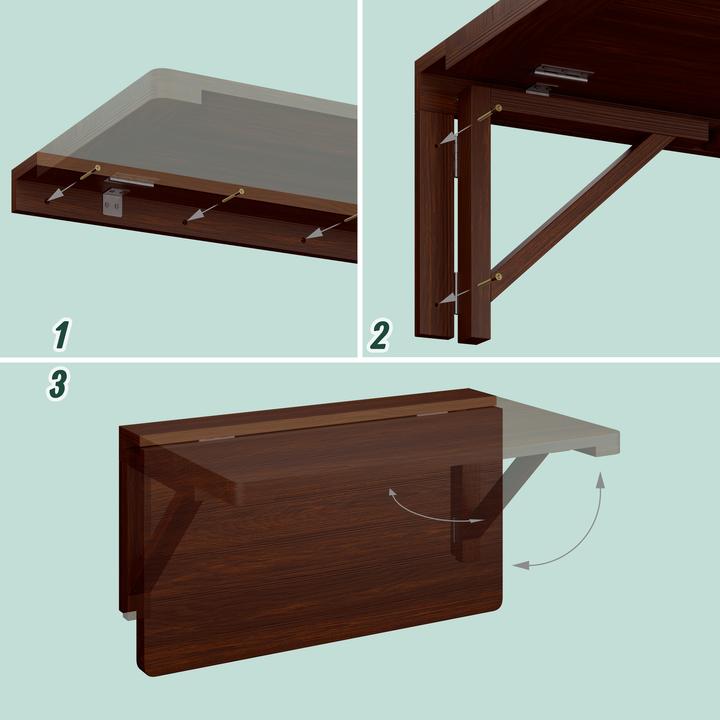 1

2

3