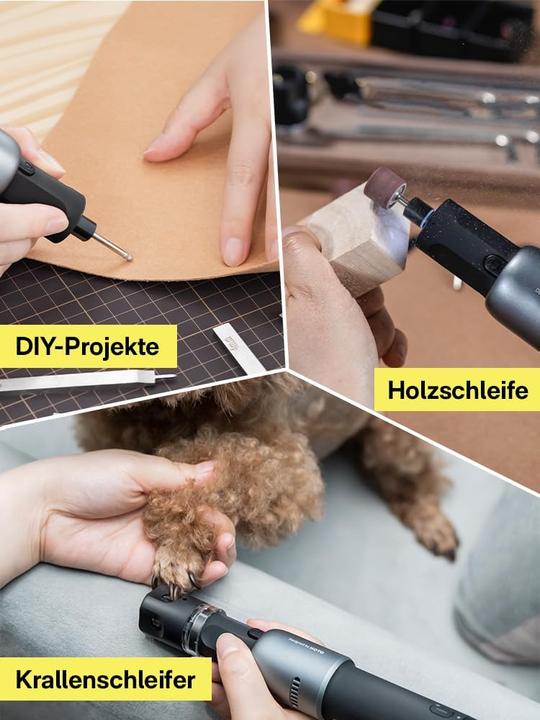 DIY-Projekte

Holzschleife

Krallenschleifer