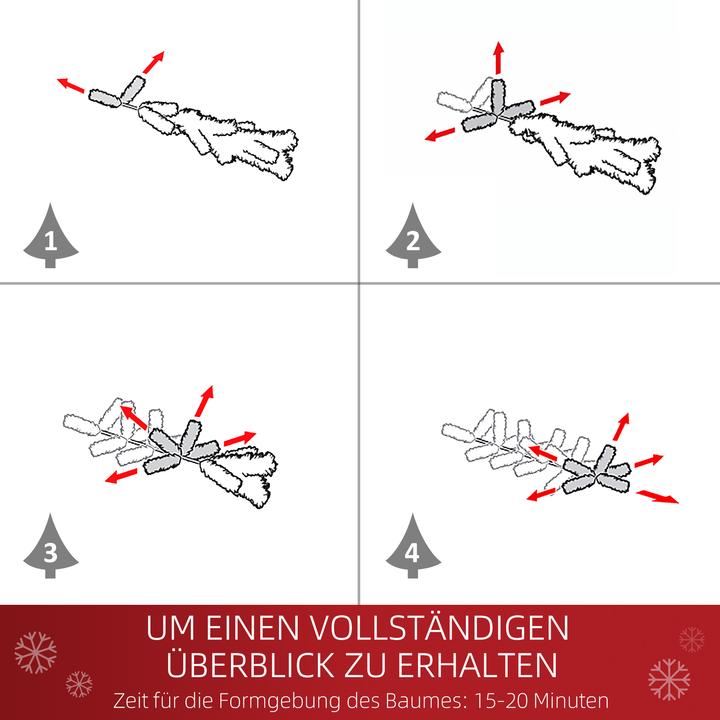 1

2

3

4

UM EINEN VOLLSTÄNDIGEN ÜBERBLICK ZU ERHALTEN

Zeit für die Formgebung des Baumes: 15-20 Minuten