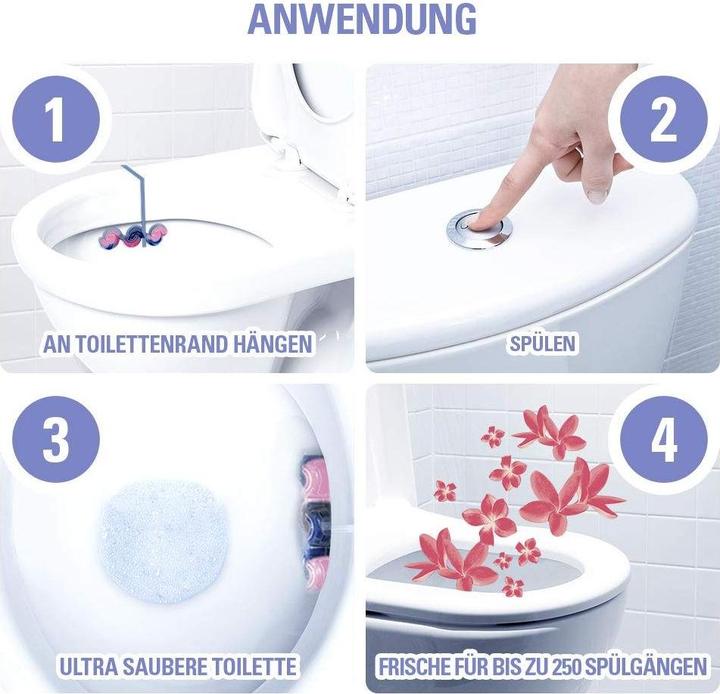 ANWENDUNG

1

AN TOILETTENRAND HÄNGEN

2

SPÜLEN

3

ULTRA SAUBERE TOILETTE

4

FRISCHE FÜR BIS ZU 250 SPÜLGÄNGEN