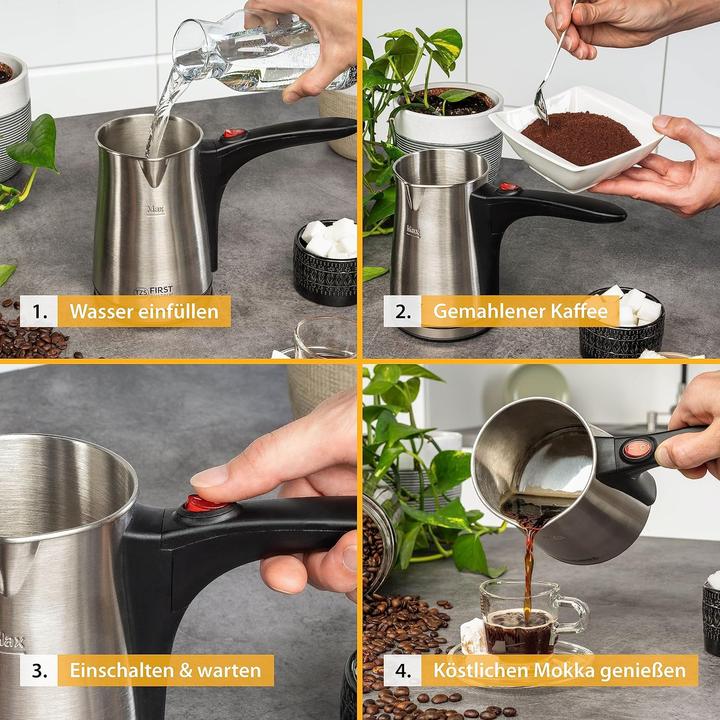 Max
TZS FIRST

1. Wasser einfüllen

Max

2. Gemahlener Kaffee

Max

3. Einschalten & warten

4. Köstlichen Mokka genießen