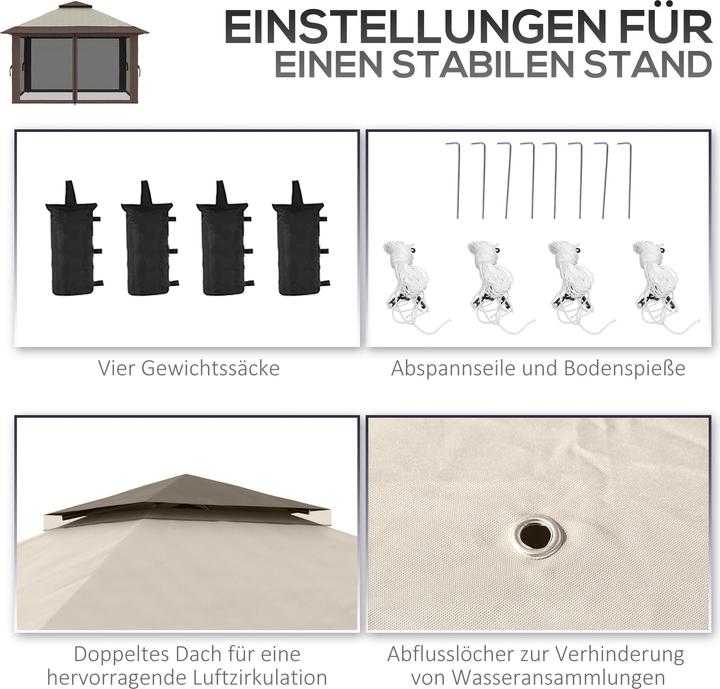 EINSTELLUNGEN FÜR
EINEN STABILEN STAND

Vier Gewichtssäcke

Abspannseile und Bodenspieße

Doppeltes Dach für eine hervorragende Luftzirkulation

Abflusslöcher zur Verhinderung von Wasseransammlungen