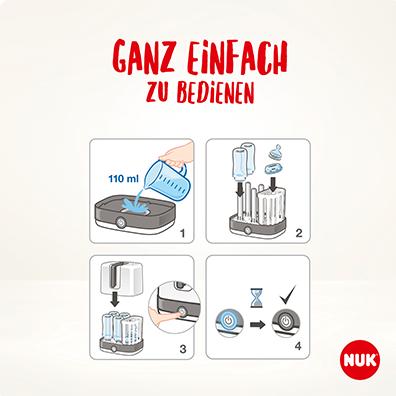 GANZ EINFACH
ZU BEDIENEN

110 ml

1

2

3

4

NUK