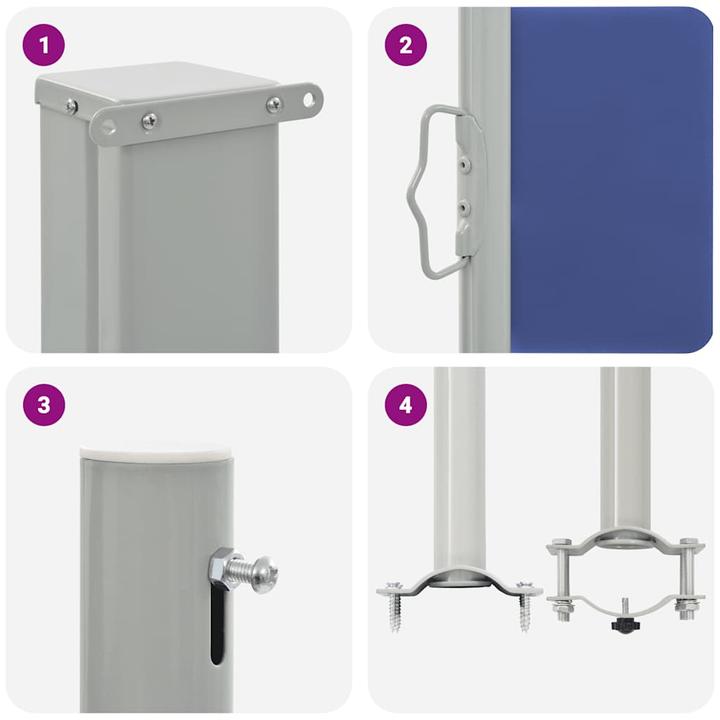 1
2
3
4