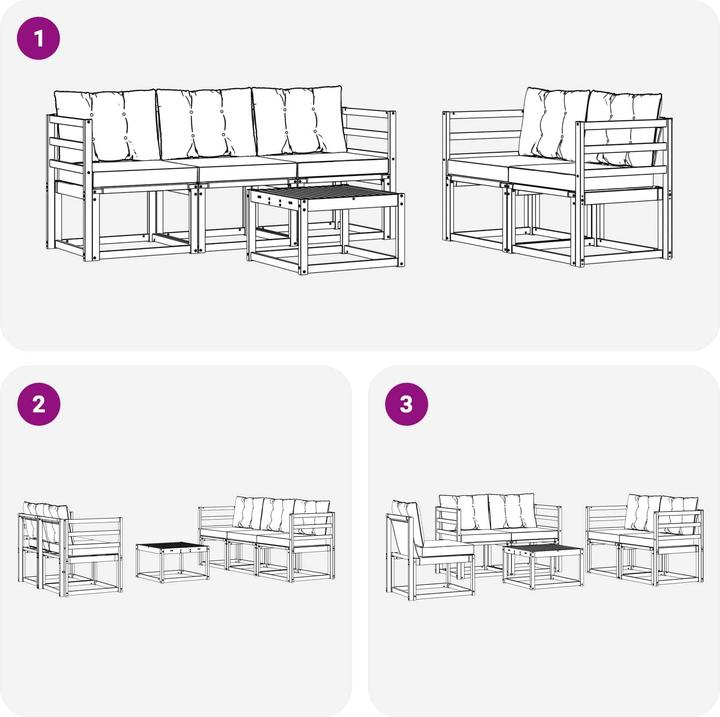 1

2

3